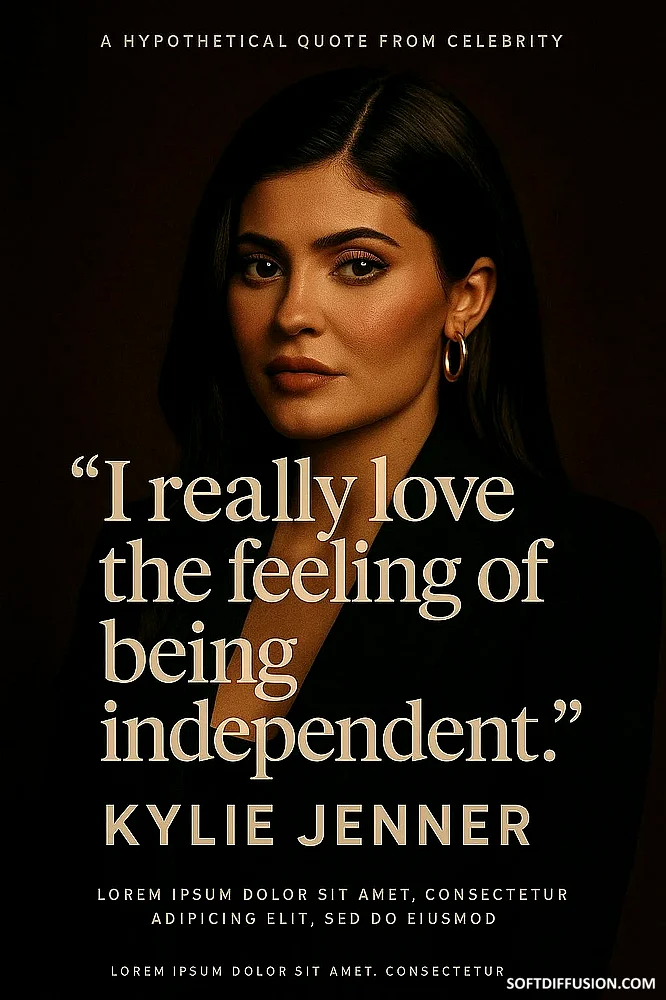 A HYPOTHETICAL QUOTE FROM CELEBRITY

“I really love the feeling of being independent.”

KYLIE JENNER

LOREM IPSUM DOLOR SIT AMET, CONSECTETUR ADIPICING ELIT, SED DO EIUSMOD

LOREM IPSUM DOLOR SIT AMET. CONSECTETUR

SOFTDIFFUSION.COM