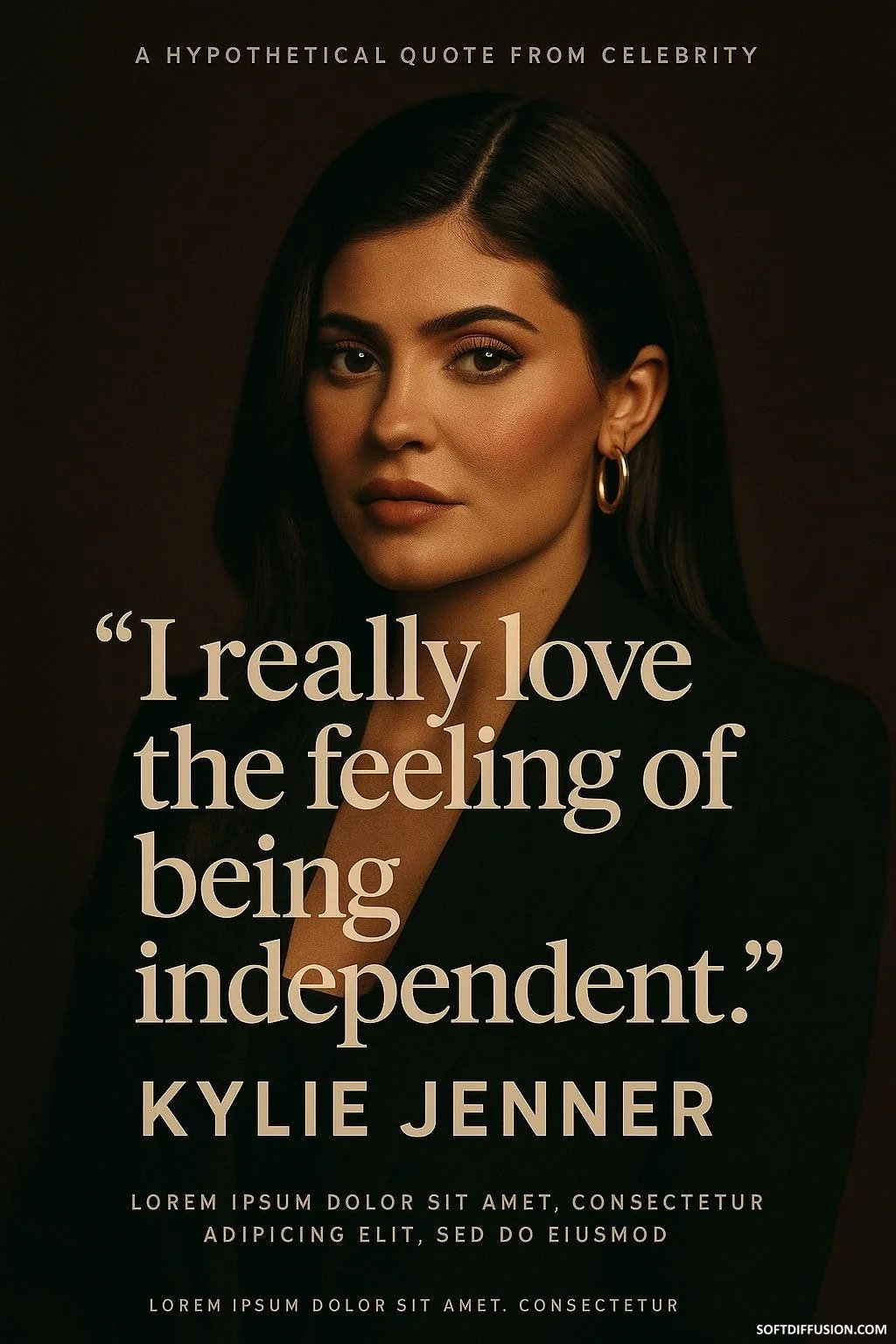 A HYPOTHETICAL QUOTE FROM CELEBRITY

“I really love the feeling of being independent.”

KYLIE JENNER

LOREM IPSUM DOLOR SIT AMET, CONSECTETUR ADIPICING ELIT, SED DO EIUSMOD

LOREM IPSUM DOLOR SIT AMET. CONSECTETUR

SOFTDIFFUSION.COM