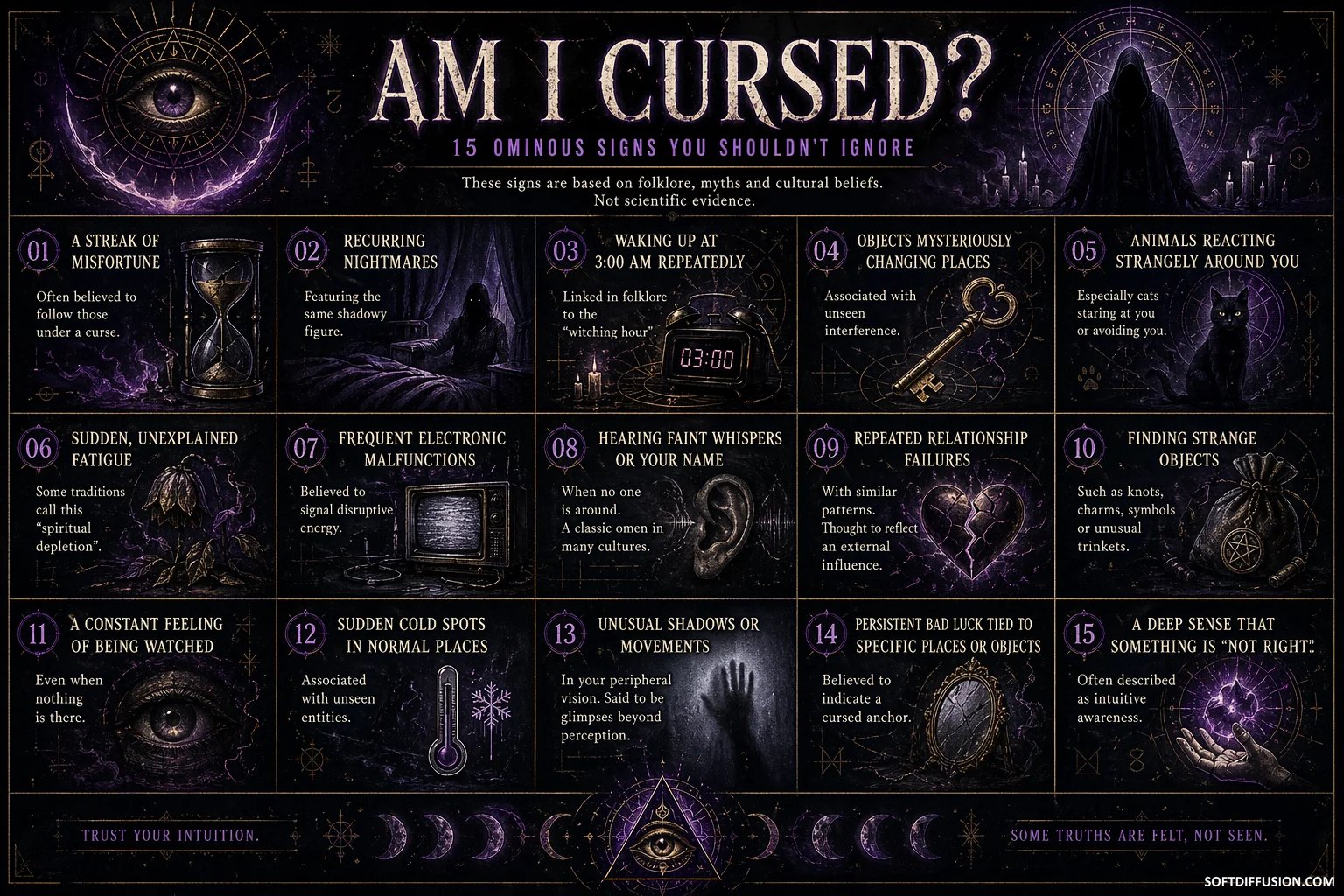 AM I CURSED?

15 OMINOUS SIGNS YOU SHOULDN'T IGNORE

These signs are based on folklore, myths and cultural beliefs. Not scientific evidence.

01 A STREAK OF MISFORTUNE
Often believed to follow those under a curse.

02 RECURRING NIGHTMARES
Featuring the same shadowy figure.

03 WAKING UP AT 3:00 AM REPEATEDLY
Linked in folklore to the "witching hour".
03:00

04 OBJECTS MYSTERIOUSLY CHANGING PLACES
Associated with unseen interference.

05 ANIMALS REACTING STRANGELY AROUND YOU
Especially cats staring at you or avoiding you.

06 SUDDEN, UNEXPLAINED FATIGUE
Some traditions call this "spiritual depletion".

07 FREQUENT ELECTRONIC MALFUNCTIONS
Believed to signal disruptive energy.

08 HEARING FAINT WHISPERS OR YOUR NAME
When no one is around. A classic omen in many cultures.

09 REPEATED RELATIONSHIP FAILURES
With similar patterns. Thought to reflect an external influence.

10 FINDING STRANGE OBJECTS
Such as knots, charms, symbols or unusual trinkets.

11 A CONSTANT FEELING OF BEING WATCHED
Even when nothing is there.

12 SUDDEN COLD SPOTS IN NORMAL PLACES
Associated with unseen entities.

13 UNUSUAL SHADOWS OR MOVEMENTS
In your peripheral vision. Said to be glimpses beyond perception.

14 PERSISTENT BAD LUCK TIED TO SPECIFIC PLACES OR OBJECTS
Believed to indicate a cursed anchor.

15 A DEEP SENSE THAT SOMETHING IS "NOT RIGHT".
Often described as intuitive awareness.

TRUST YOUR INTUITION.

SOME TRUTHS ARE FELT, NOT SEEN.

SOFTDIFFUSION.COM