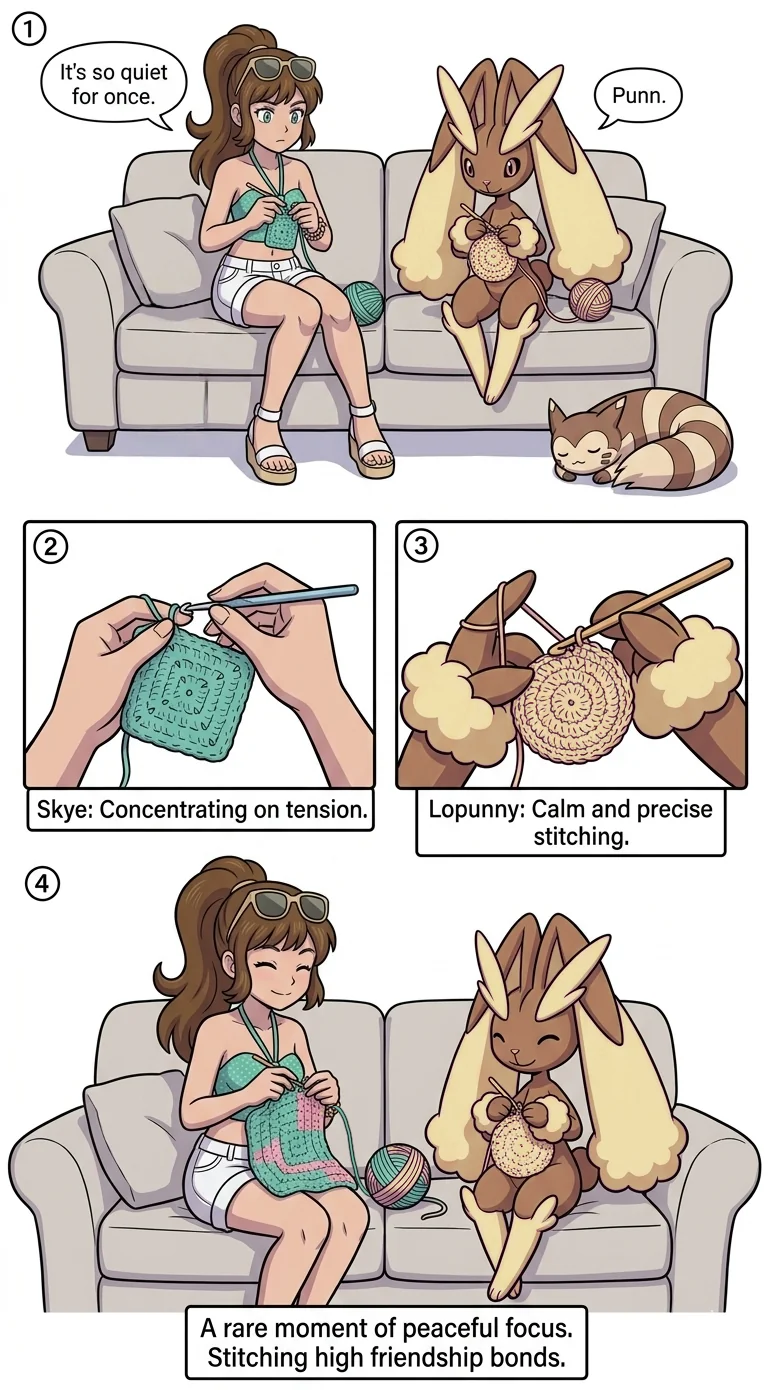 ①

It's so quiet for once.

Punn.

②

Skye: Concentrating on tension.

③

Lopunny: Calm and precise stitching.

④

A rare moment of peaceful focus. Stitching high friendship bonds.