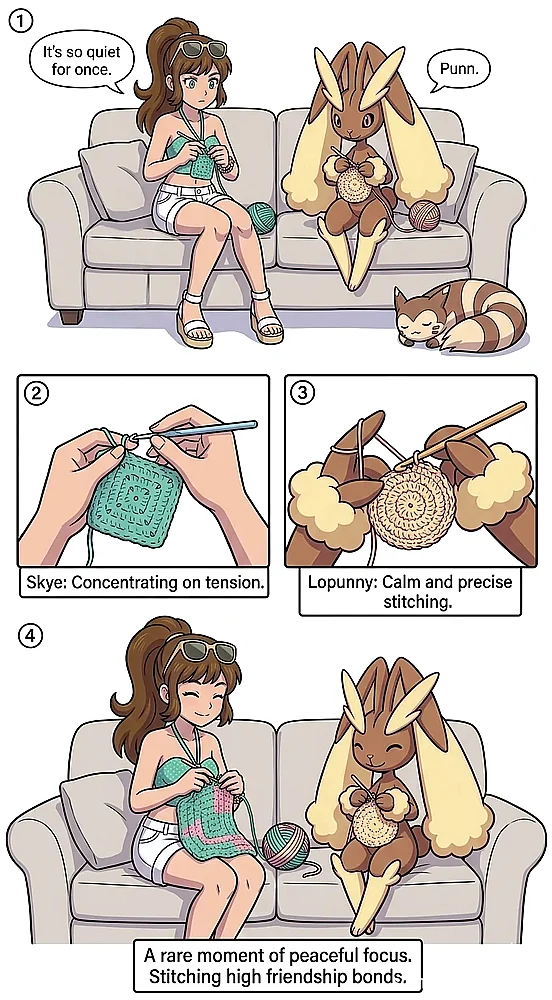 1

It's so quiet for once.

Punn.

2

Skye: Concentrating on tension.

3

Lopunny: Calm and precise stitching.

4

A rare moment of peaceful focus. Stitching high friendship bonds.