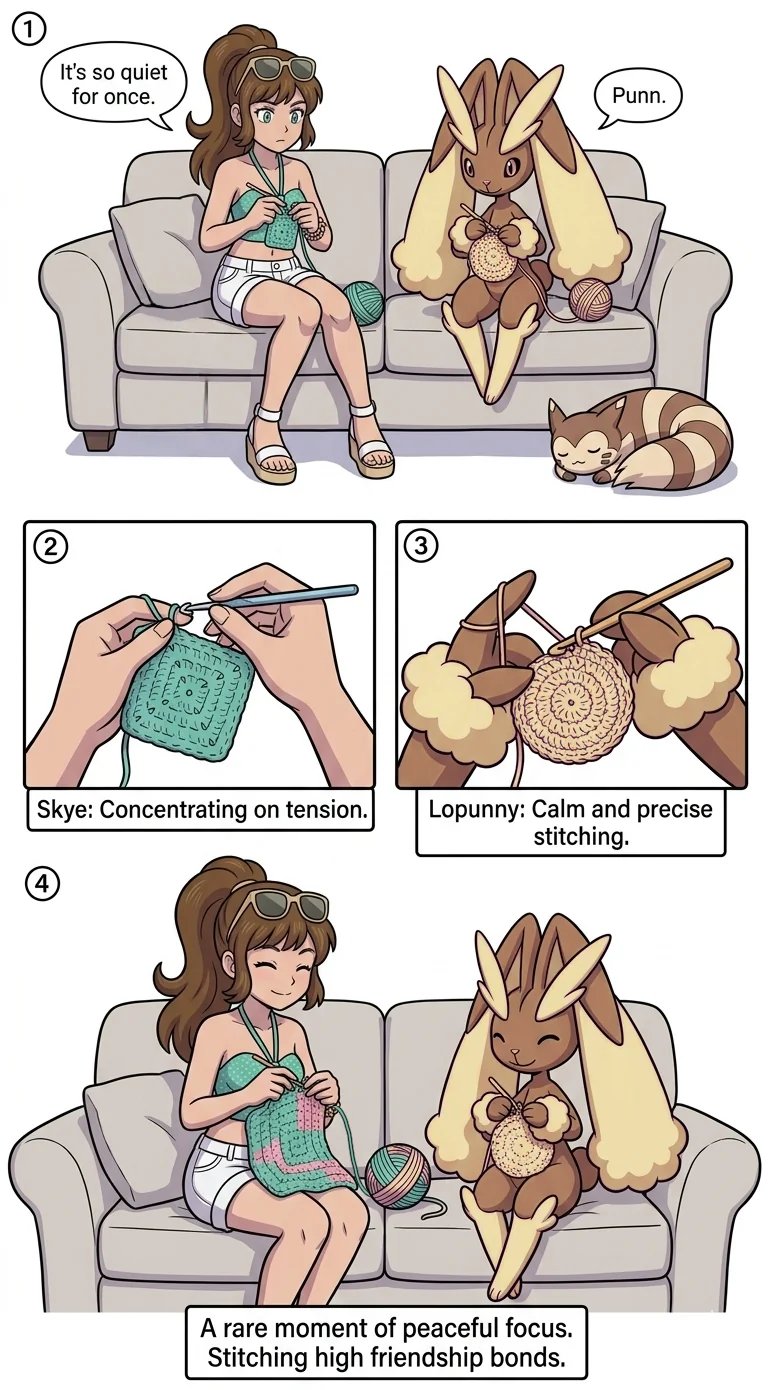 1

It's so quiet for once.

Punn.

2

Skye: Concentrating on tension.

3

Lopunny: Calm and precise stitching.

4

A rare moment of peaceful focus. Stitching high friendship bonds.