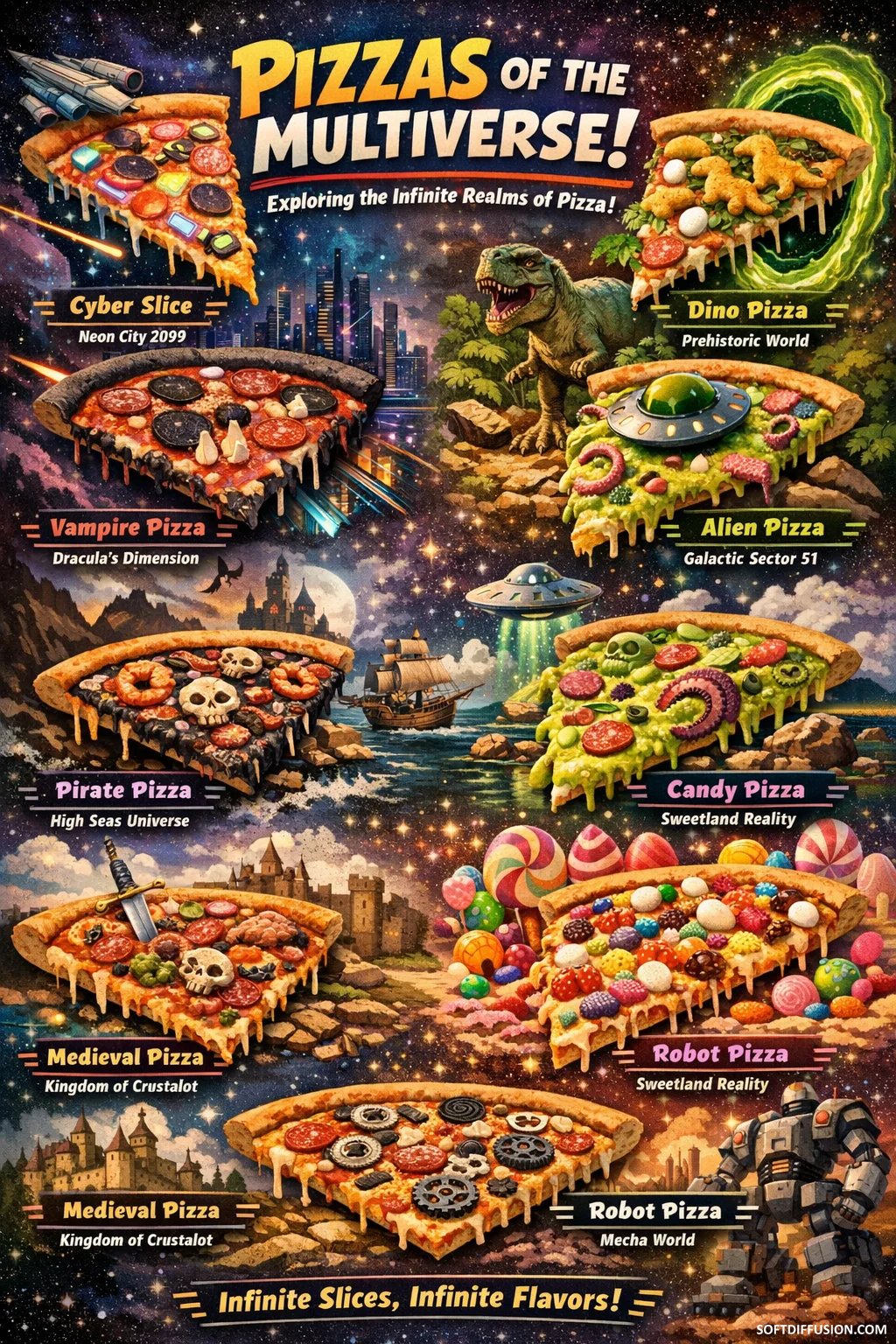 PIZZAS OF THE MULTIVERSE!

Exploring the Infinite Realms of Pizza!

Cyber Slice
Neon City 2099

Dino Pizza
Prehistoric World

Vampire Pizza
Dracula's Dimension

Alien Pizza
Galactic Sector 51

Pirate Pizza
High Seas Universe

Candy Pizza
Sweetland Reality

Medieval Pizza
Kingdom of Crustalot

Robot Pizza
Sweetland Reality

Medieval Pizza
Kingdom of Crustalot

Robot Pizza
Mecha World

Infinite Slices, Infinite Flavors!

SOFTDIFFUSION.COM