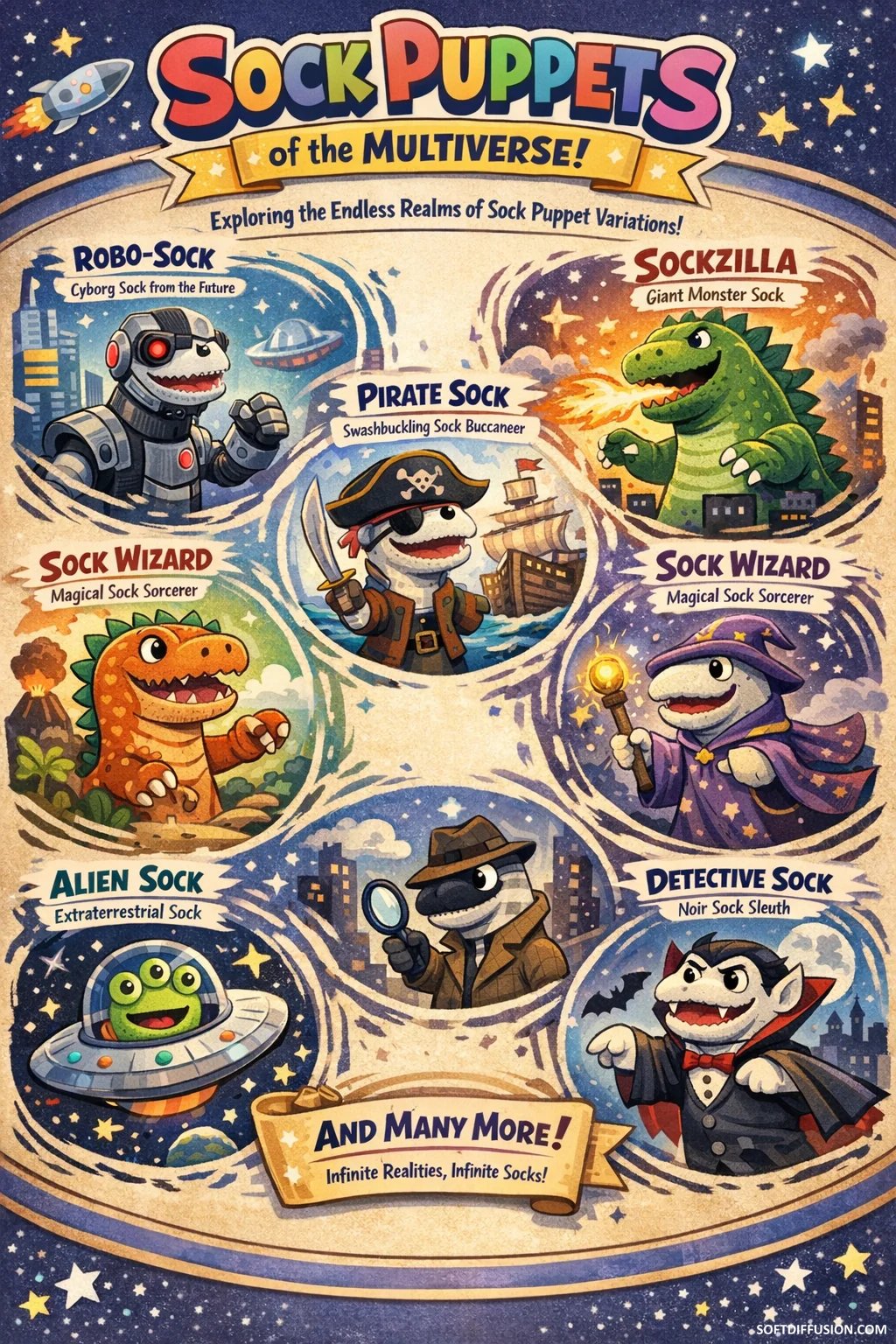 SOCK PUPPETS

of the MULTIVERSE!

Exploring the Endless Realms of Sock Puppet Variations!

ROBO-SOCK
Cyborg Sock from the Future

SOCKZILLA
Giant Monster Sock

PIRATE SOCK
Swashbuckling Sock Buccaneer

SOCK WIZARD
Magical Sock Sorcerer

SOCK WIZARD
Magical Sock Sorcerer

ALIEN SOCK
Extraterrestrial Sock

DETECTIVE SOCK
Noir Sock Sleuth

AND MANY MORE!
Infinite Realities, Infinite Socks!

SOFTDIFFUSION.COM