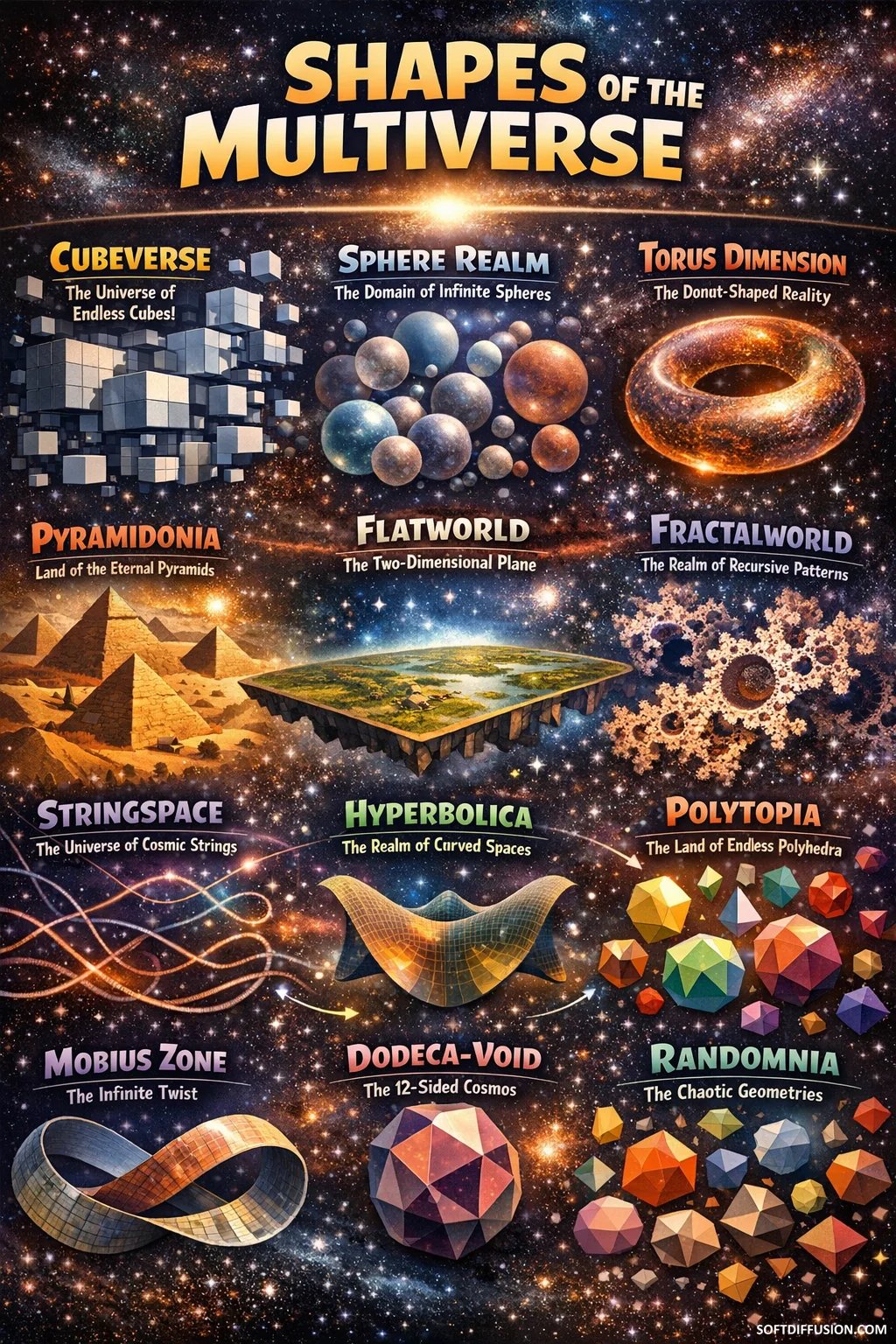 SHAPES OF THE MULTIVERSE

CUBEVERSE
The Universe of Endless Cubes!

SPHERE REALM
The Domain of Infinite Spheres

TORUS DIMENSION
The Donut-Shaped Reality

PYRAMIDONIA
Land of the Eternal Pyramids

FLATWORLD
The Two-Dimensional Plane

FRACTALWORLD
The Realm of Recursive Patterns

STRINGSPACE
The Universe of Cosmic Strings

HYPERBOLICA
The Realm of Curved Spaces

POLYTOPIA
The Land of Endless Polyhedra

MOBIUS ZONE
The Infinite Twist

DODECA-VOID
The 12-Sided Cosmos

RANDOMNIA
The Chaotic Geometries

SOFTDIFFUSION.COM