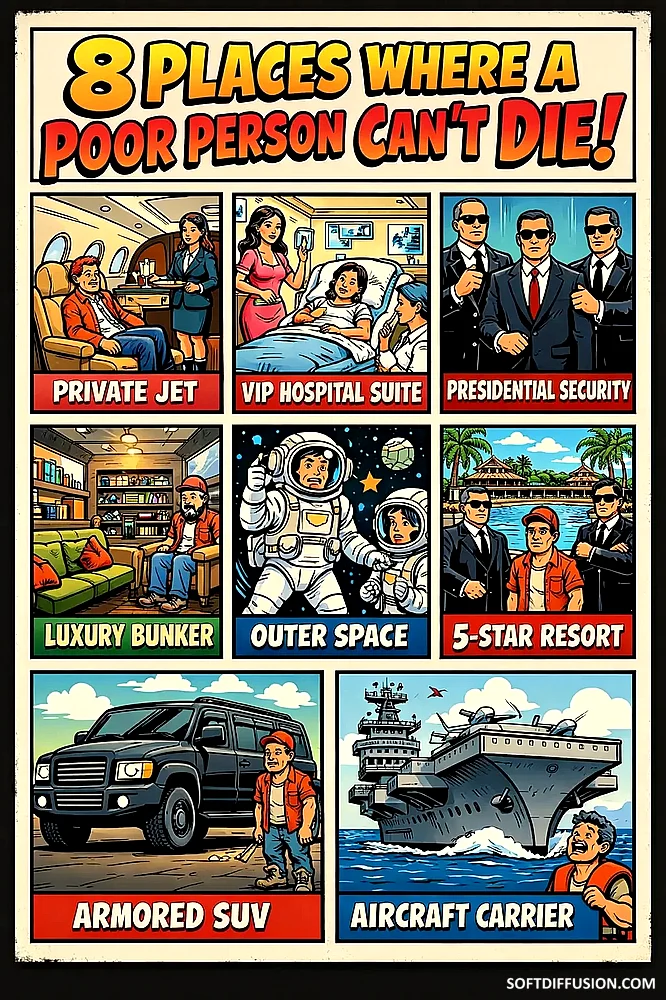 8 PLACES WHERE A POOR PERSON CAN'T DIE!

PRIVATE JET

VIP HOSPITAL SUITE

PRESIDENTIAL SECURITY

LUXURY BUNKER

OUTER SPACE

5-STAR RESORT

ARMORED SUV

AIRCRAFT CARRIER

SOFTDIFFUSION.COM