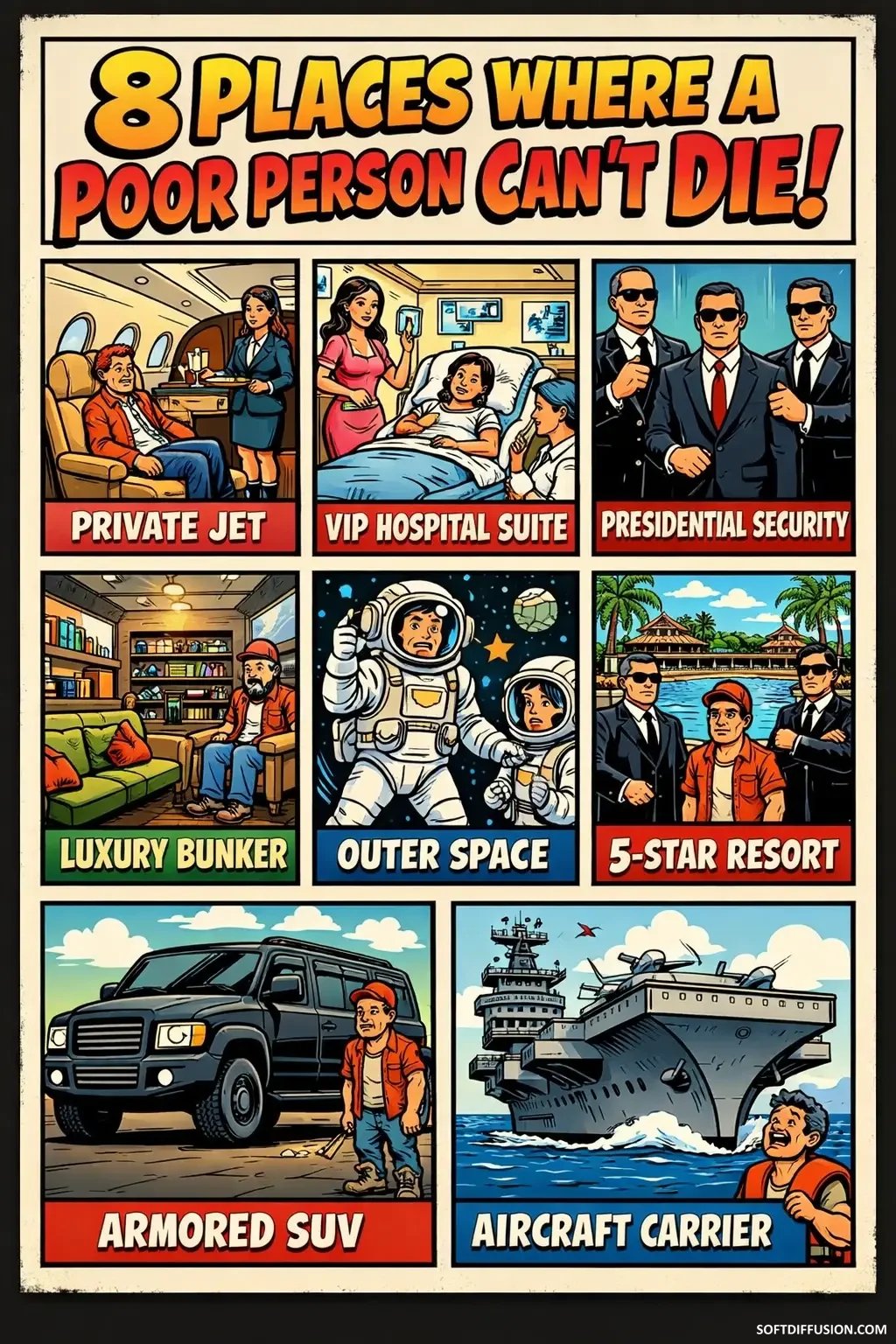 8 PLACES WHERE A POOR PERSON CAN'T DIE!

PRIVATE JET

VIP HOSPITAL SUITE

PRESIDENTIAL SECURITY

LUXURY BUNKER

OUTER SPACE

5-STAR RESORT

ARMORED SUV

AIRCRAFT CARRIER

SOFTDIFFUSION.COM